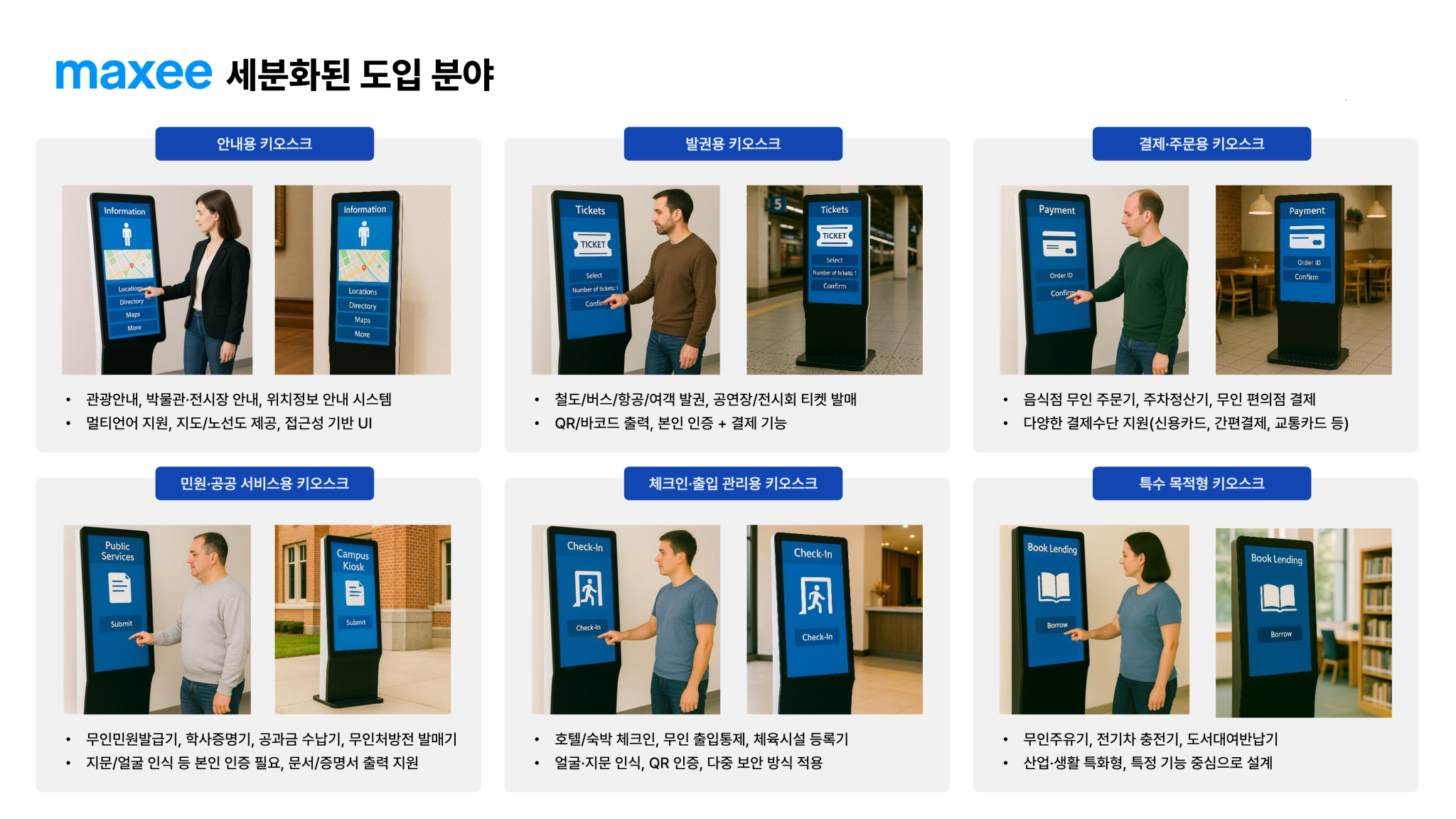 maxee 세분화된 도입 분야

안내용 키오스크

Information
Locations
Directory
Maps
More

Information
Locations
Directory
Maps
More

• 관광안내, 박물관·전시장 안내, 위치정보 안내 시스템
• 멀티언어 지원, 지도/노선도 제공, 접근성 기반 UI

발권용 키오스크

Tickets
TICKET
Select
Number of tickets: 1
Confirm

5
Tickets
TICKET
Select
Number of tickets: 1
Confirm

• 철도/버스/항공/여객 발권, 공연장/전시회 티켓 발매
• QR/바코드 출력, 본인 인증 + 결제 기능

결제·주문용 키오스크

Payment
Order ID
Confirm

Payment
Order ID
Confirm

• 음식점 무인 주문기, 주차정산기, 무인 편의점 결제
• 다양한 결제수단 지원(신용카드, 간편결제, 교통카드 등)

민원·공공 서비스용 키오스크

Public Services
Submit

Campus Kiosk
Submit

• 무인민원발급기, 학사증명기, 공과금 수납기, 무인처방전 발매기
• 지문/얼굴 인식 등 본인 인증 필요, 문서/증명서 출력 지원

체크인·출입 관리용 키오스크

Check-In
Check-In

Check-In
Check-In

• 호텔/숙박 체크인, 무인 출입통제, 체육시설 등록기
• 얼굴·지문 인식, QR 인증, 다중 보안 방식 적용

특수 목적형 키오스크

Book Lending
Borrow

Book Lending
Borrow

• 무인주유기, 전기차 충전기, 도서대여반납기
• 산업·생활 특화형, 특정 기능 중심으로 설계